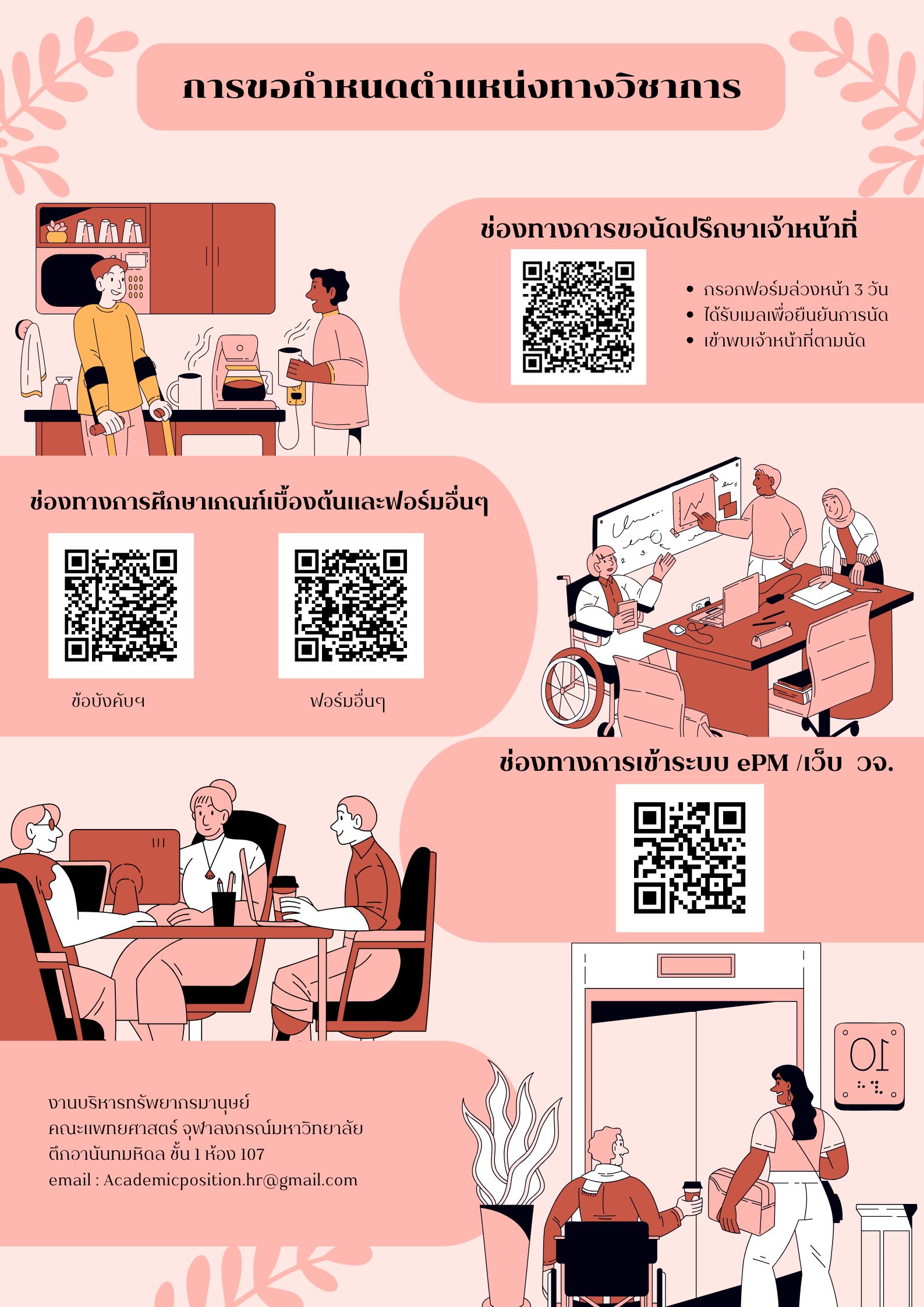 การขอกำหนดตำแหน่งทางวิชาการ

ช่องทางการขอนัดปรึกษาเจ้าหน้าที่

- กรอกฟอร์มล่วงหน้า 3 วัน
- ได้รับเมลเพื่อยืนยันการนัด
- เข้าพบเจ้าหน้าที่ตามนัด

ช่องทางการศึกษาเกณฑ์เบื้องต้นและฟอร์มอื่นๆ

ข้อบังคับฯ

ฟอร์มอื่นๆ

ช่องทางการเข้าระบบ ePM /เว็บ วจ.

10

งานบริหารทรัพยากรมานุษย์
คณะแพทยศาสตร์ จุฬาลงกรณ์มหาวิทยาลัย
ตึกอานันทมหิดล ชั้น 1 ห้อง 107
email : Academicposition.hr@gmail.com